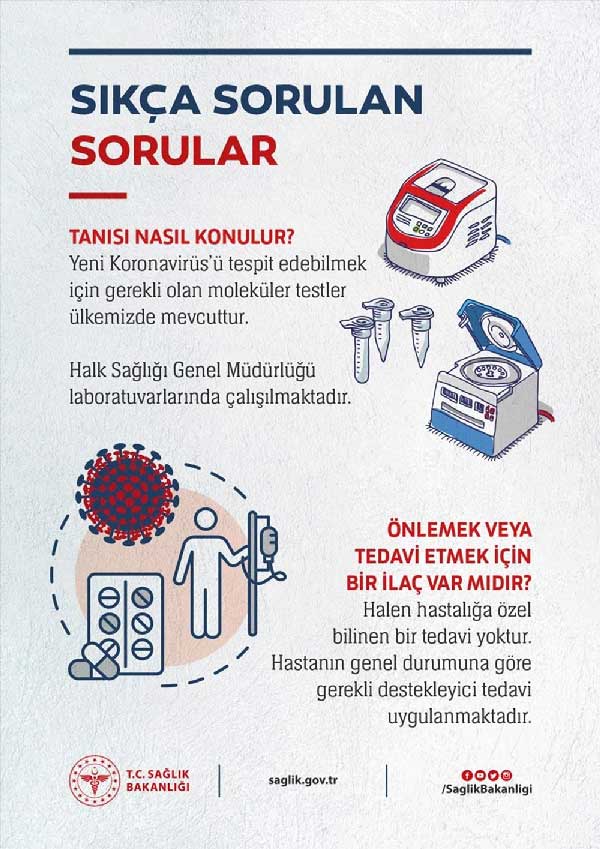 SIKÇA SORULAN SORULAR

TANISI NASIL KONULUR?
Yeni Koronavirüs'ü tespit edebilmek için gerekli olan moleküler testler ülkemizde mevcuttur.

Halk Sağlığı Genel Müdürlüğü laboratuvarlarında çalışılmaktadır.

ÖNLEMEK VEYA TEDAVİ ETMEK İÇİN BİR İLAÇ VAR MIDIR?
Halen hastalığa özel bilinen bir tedavi yoktur. Hastanın genel durumuna göre gerekli destekleyici tedavi uygulanmaktadır.

T.C. SAĞLIK BAKANLIĞI

saglik.gov.tr

/SaglikBakanligi