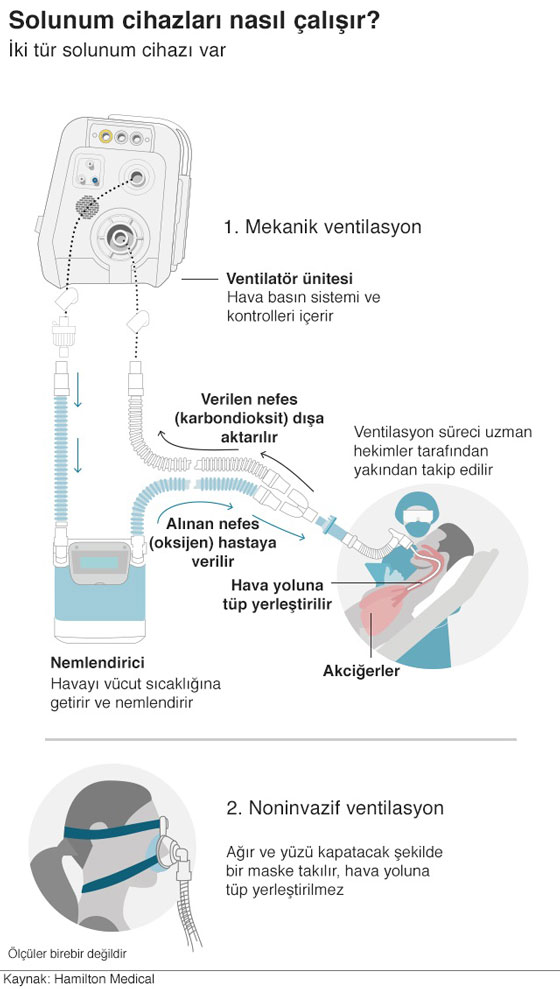 Solunum cihazları nasıl çalışır?
İki tür solunum cihazı var

1. Mekanik ventilasyon

Ventilatör ünitesi
Hava basın sistemi ve kontrolleri içerir

Verilen nefes (karbondioksit) dışa aktarılır

Ventilasyon süreci uzman hekimler tarafından yakından takip edilir

Alınan nefes (oksijen) hastaya verilir

Hava yoluna tüp yerleştirilir

Akciğerler

Nemlendirici
Havayı vücut sıcaklığına getirir ve nemlendirir

2. Noninvazif ventilasyon

Ağır ve yüzü kapatacak şekilde bir maske takılır, hava yoluna tüp yerleştirilmez

Ölçüler birebir değildir

Kaynak: Hamilton Medical